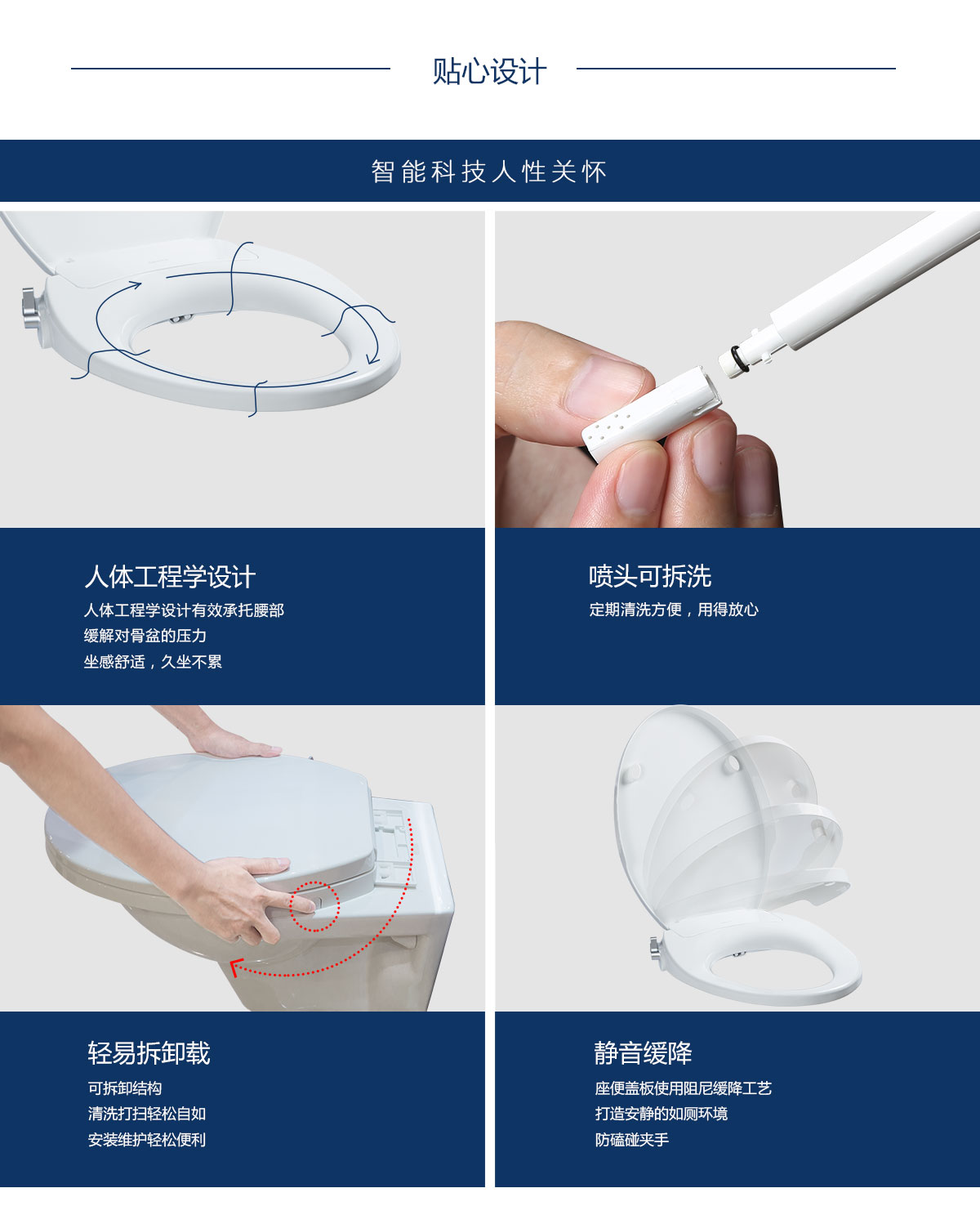 贴心设计

智能科技人性关怀

人体工程学设计

人体工程学设计有效承托腰部
缓解对骨盆的压力
坐感舒适，久坐不累

喷头可拆洗

定期清洗方便，用得放心

轻易拆卸载

可拆卸结构
清洗打扫轻松自如
安装维护轻松便利

静音缓降

座便盖板使用阻尼缓降工艺
打造安静的如厕环境
防磕碰夹手